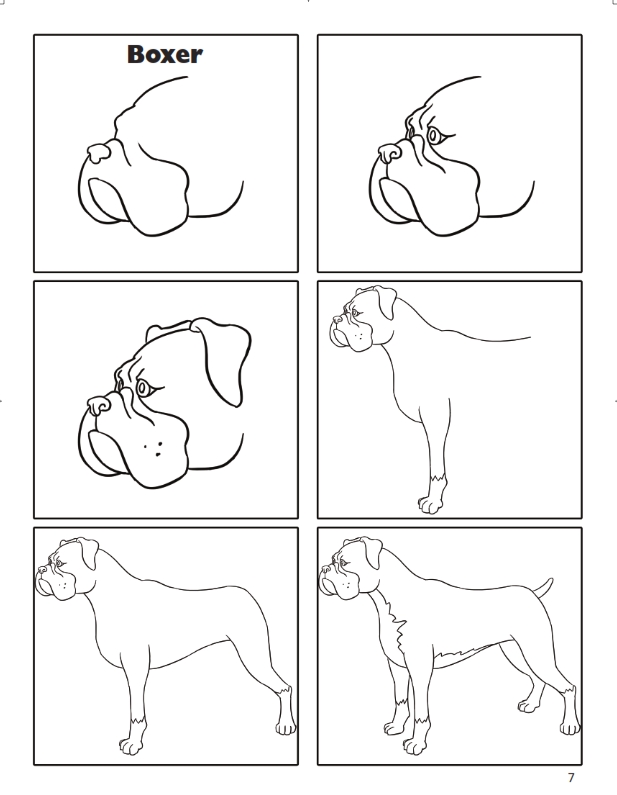 Boxer

7